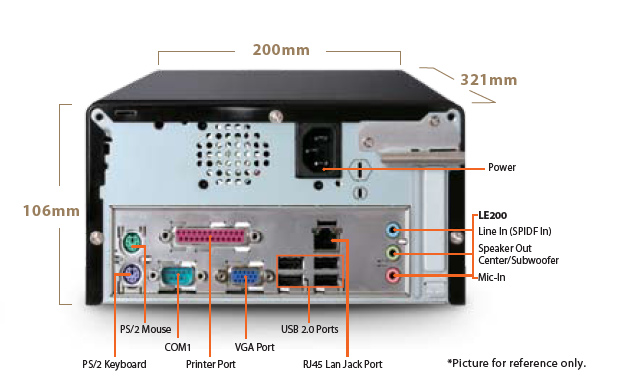 200mm

321mm

106mm

Power

LE200

Line In (SPIDF In)

Speaker Out
Center/Subwoofer

Mic-In

PS/2 Mouse

COM1

VGA Port

USB 2.0 Ports

PS/2 Keyboard

Printer Port

RJ45 Lan Jack Port

*Picture for reference only.