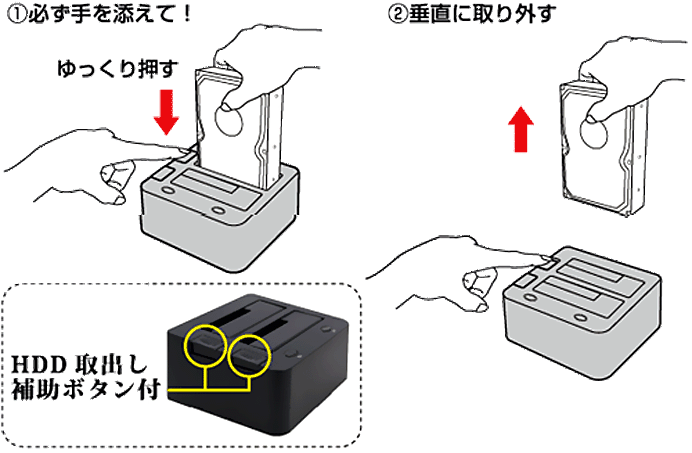 ①必ず手を添えて！

ゆっくり押す

②垂直に取り外す

HDD 取出し
補助ボタン付