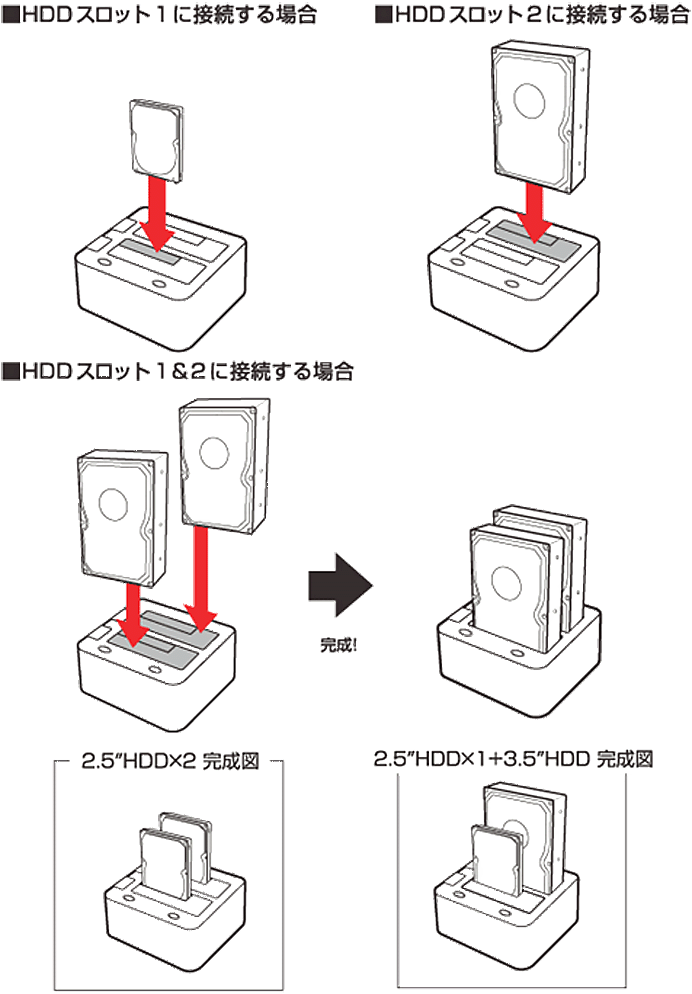 ■HDDスロット１に接続する場合

■HDDスロット２に接続する場合

■HDDスロット１＆２に接続する場合

完成!

2.5″HDD×2 完成図

2.5″HDD×1+3.5″HDD 完成図